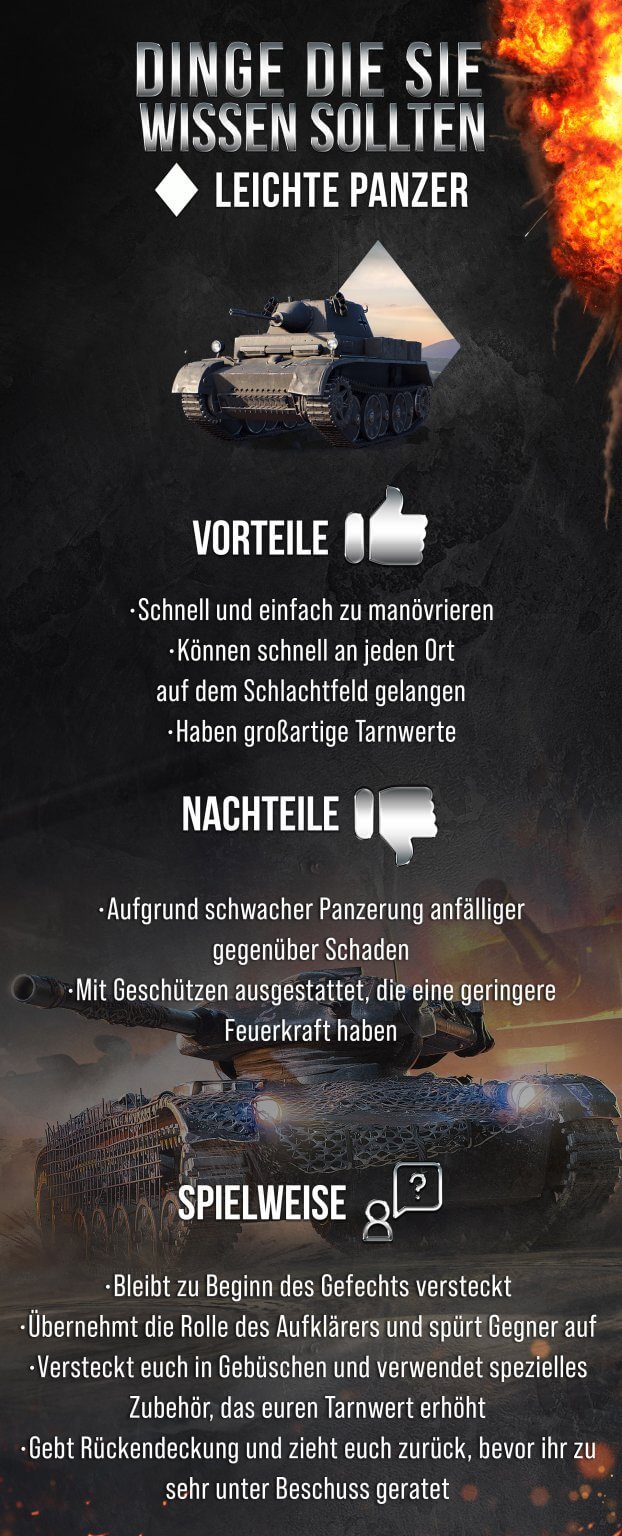 DINGE DIE SIE WISSEN SOLLTEN

LEICHTE PANZER

VORTEILE

·Schnell und einfach zu manövrieren
·Können schnell an jeden Ort auf dem Schlachtfeld gelangen
·Haben großartige Tarnwerte

NACHTEILE

·Aufgrund schwacher Panzerung anfälliger gegenüber Schaden
·Mit Geschützen ausgestattet, die eine geringere Feuerkraft haben

SPIELWEISE

?

·Bleibt zu Beginn des Gefechts versteckt
·Übernehmt die Rolle des Aufklärers und spürt Gegner auf
·Versteckt euch in Gebüschen und verwendet spezielles Zubehör, das euren Tarnwert erhöht
·Gebt Rückendeckung und zieht euch zurück, bevor ihr zu sehr unter Beschuss geratet