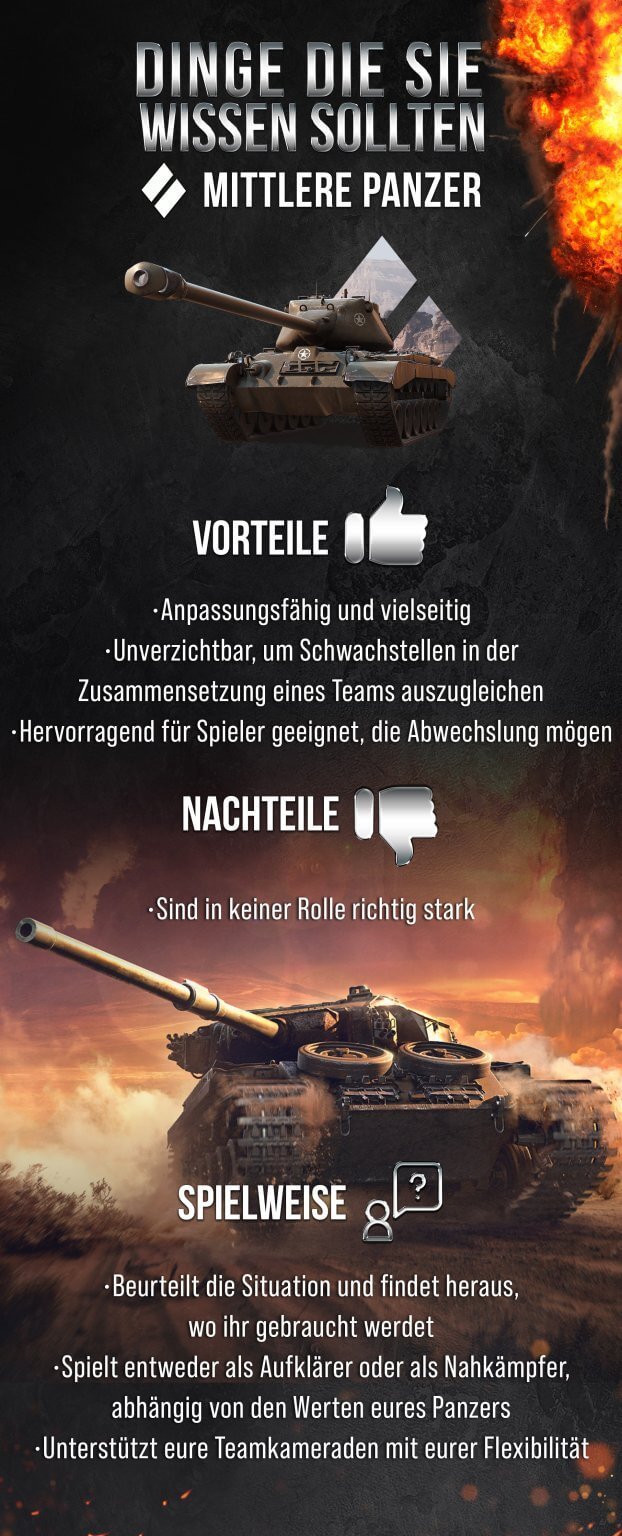 DINGE DIE SIE WISSEN SOLLTEN

MITTLERE PANZER

VORTEILE

·Anpassungsfähig und vielseitig
·Unverzichtbar, um Schwachstellen in der Zusammensetzung eines Teams auszugleichen
·Hervorragend für Spieler geeignet, die Abwechslung mögen

NACHTEILE

·Sind in keiner Rolle richtig stark

SPIELWEISE

?

·Beurteilt die Situation und findet heraus, wo ihr gebraucht werdet
·Spielt entweder als Aufklärer oder als Nahkämpfer, abhängig von den Werten eures Panzers
·Unterstützt eure Teamkameraden mit eurer Flexibilität