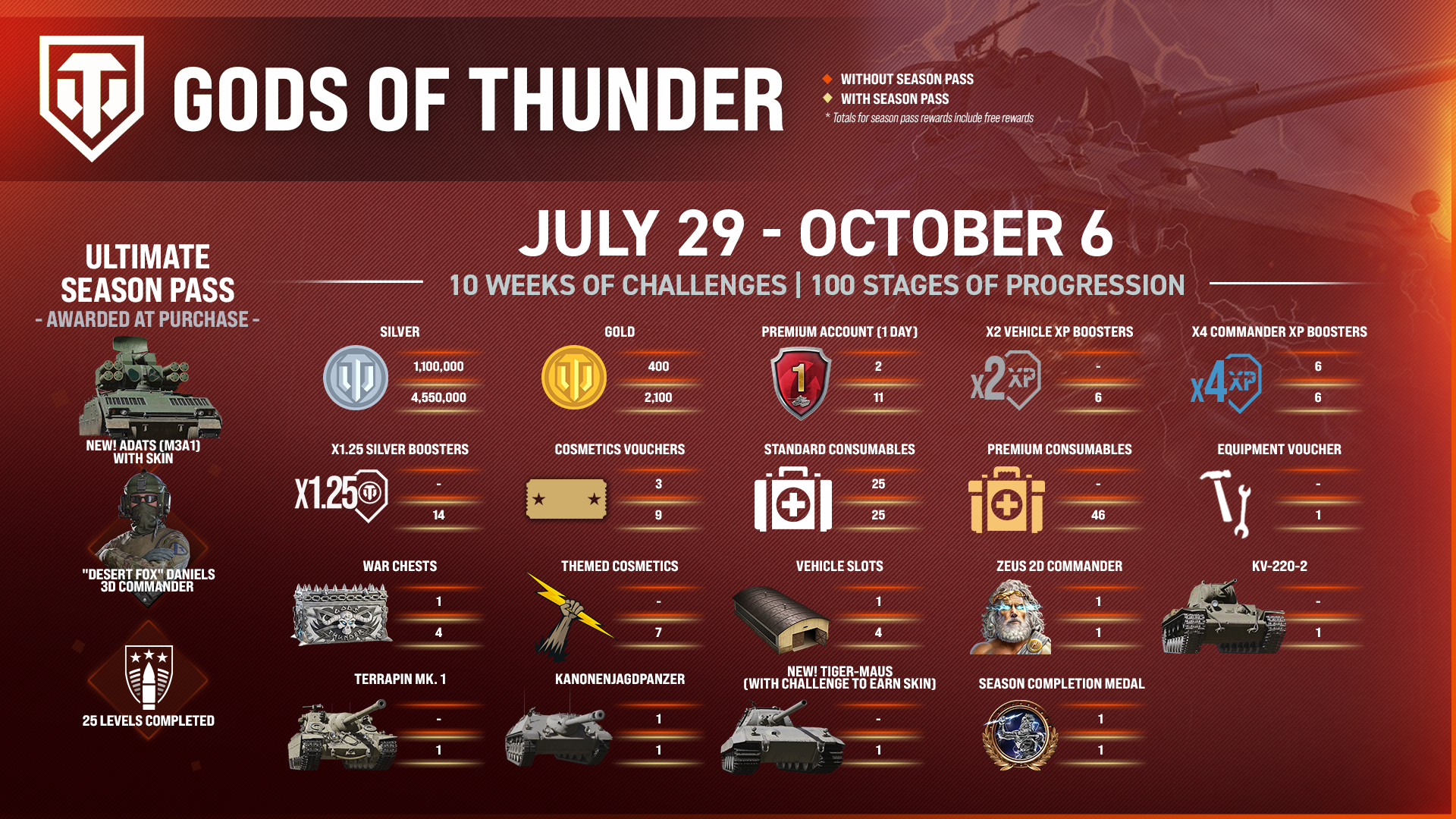 GODS OF THUNDER

WITHOUT SEASON PASS
WITH SEASON PASS
* Totals for season pass rewards include free rewards

JULY 29 - OCTOBER 6
10 WEEKS OF CHALLENGES | 100 STAGES OF PROGRESSION

ULTIMATE SEASON PASS
- AWARDED AT PURCHASE -

NEW! ADATS (M3A1) WITH SKIN

"DESERT FOX" DANIELS 3D COMMANDER

25 LEVELS COMPLETED

SILVER
1,100,000
4,550,000

GOLD
400
2,100

PREMIUM ACCOUNT (1 DAY)
2
11

X2 VEHICLE XP BOOSTERS
x2 XP
-
6

X4 COMMANDER XP BOOSTERS
x4 XP
6
6

X1.25 SILVER BOOSTERS
X1.25
-
14

COSMETICS VOUCHERS
3
9

STANDARD CONSUMABLES
25
25

PREMIUM CONSUMABLES
-
46

EQUIPMENT VOUCHER
-
1

WAR CHESTS
1
4

THEMED COSMETICS
-
7

VEHICLE SLOTS
1
4

ZEUS 2D COMMANDER
1
1

KV-220-2
-
1

TERRAPIN MK. 1
-
1

KANONENJAGDPANZER
1
1

NEW! TIGER-MAUS (WITH CHALLENGE TO EARN SKIN)
-
1

SEASON COMPLETION MEDAL
1
1