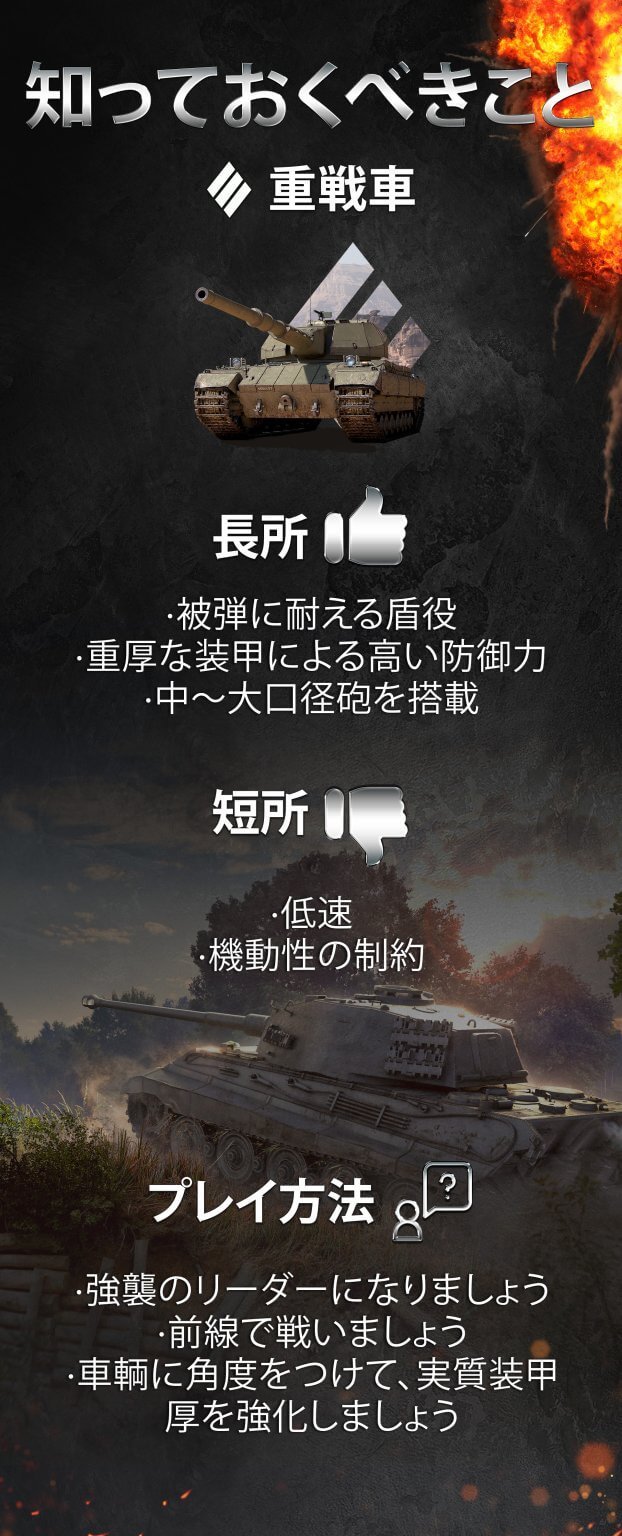 知っておくべきこと

重戦車

長所

·被弾に耐える盾役
·重厚な装甲による高い防御力
·中～大口径砲を搭載

短所

·低速
·機動性の制約

プレイ方法

·強襲のリーダーになりましょう
·前線で戦いましょう
·車輌に角度をつけて、実質装甲厚を強化しましょう