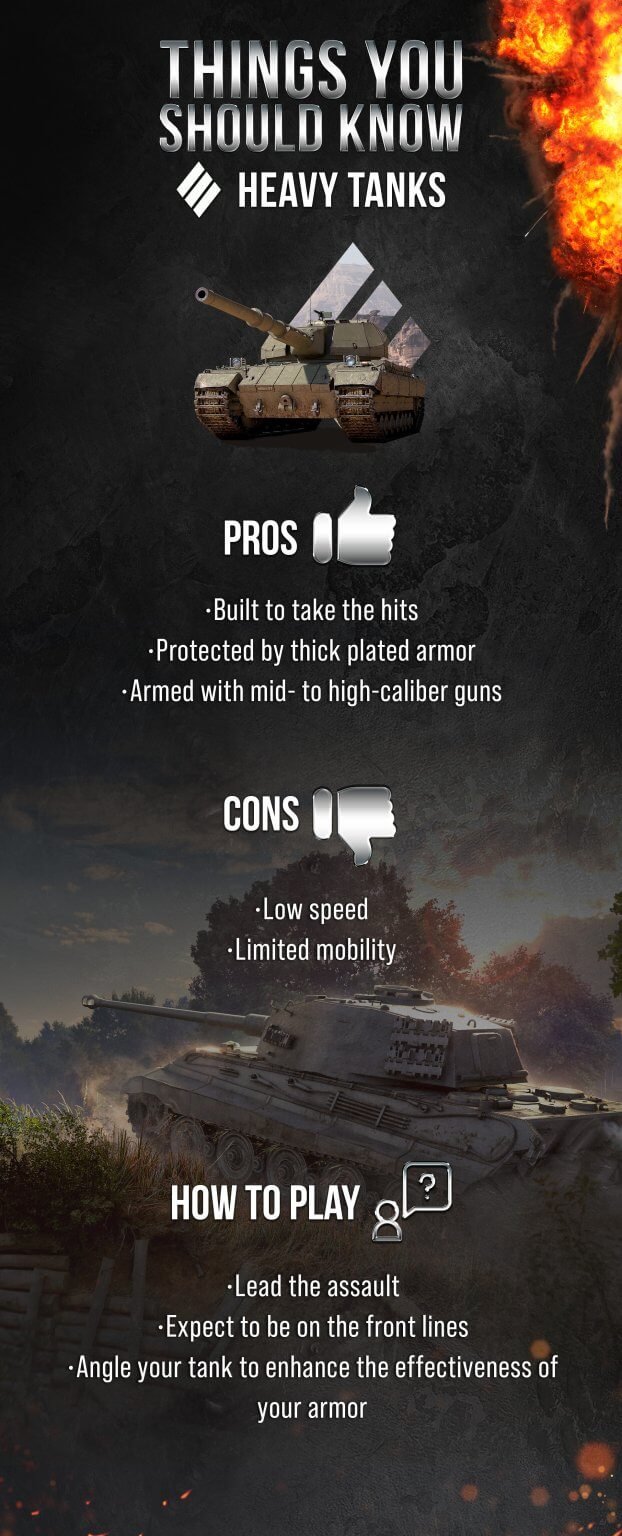 THINGS YOU SHOULD KNOW

HEAVY TANKS

PROS

·Built to take the hits
·Protected by thick plated armor
·Armed with mid- to high-caliber guns

CONS

·Low speed
·Limited mobility

HOW TO PLAY

?

·Lead the assault
·Expect to be on the front lines
·Angle your tank to enhance the effectiveness of your armor